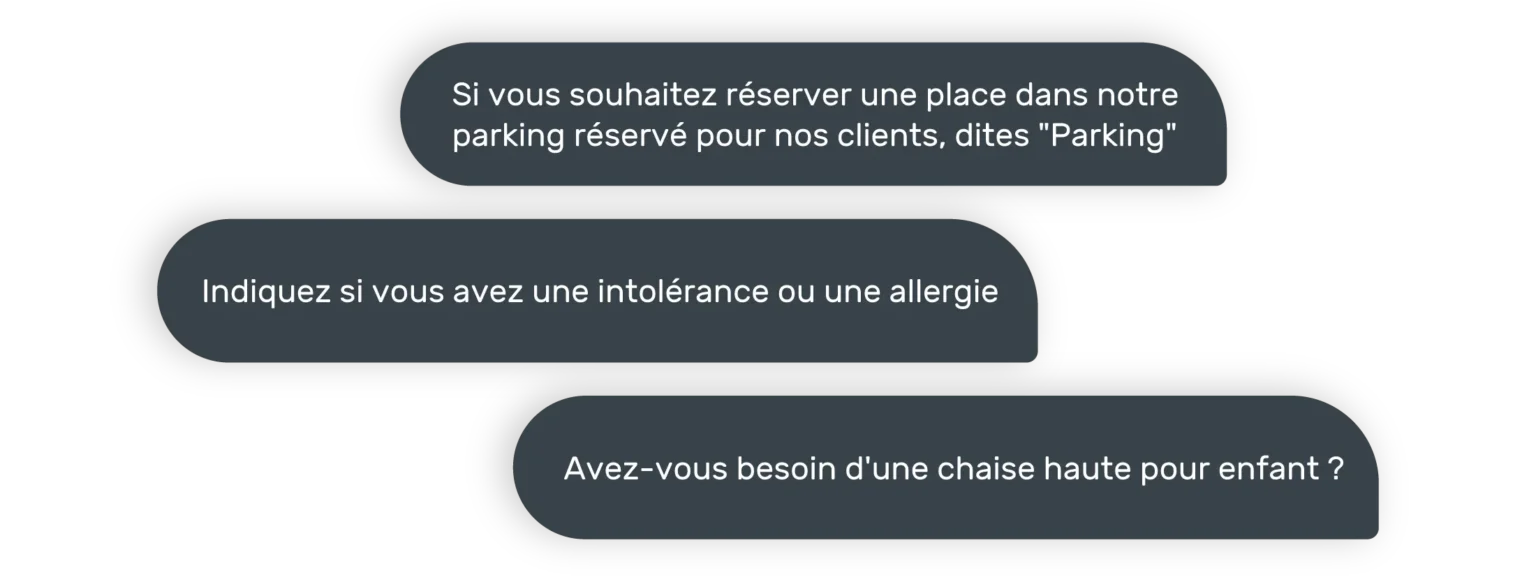 Si vous souhaitez réserver une place dans notre parking réservé pour nos clients, dites "Parking"

Indiquez si vous avez une intolérance ou une allergie

Avez-vous besoin d'une chaise haute pour enfant ?